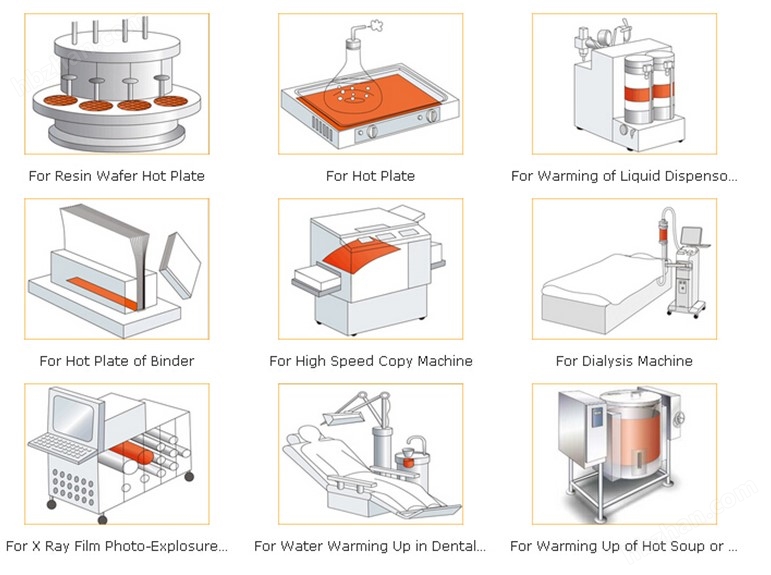 For Resin Wafer Hot Plate

For Hot Plate

For Warming of Liquid Dispenso...

For Hot Plate of Binder

For High Speed Copy Machine

For Dialysis Machine

For X Ray Film Photo-Explosure...

For Water Warming Up in Dental...

For Warming Up of Hot Soup or ...